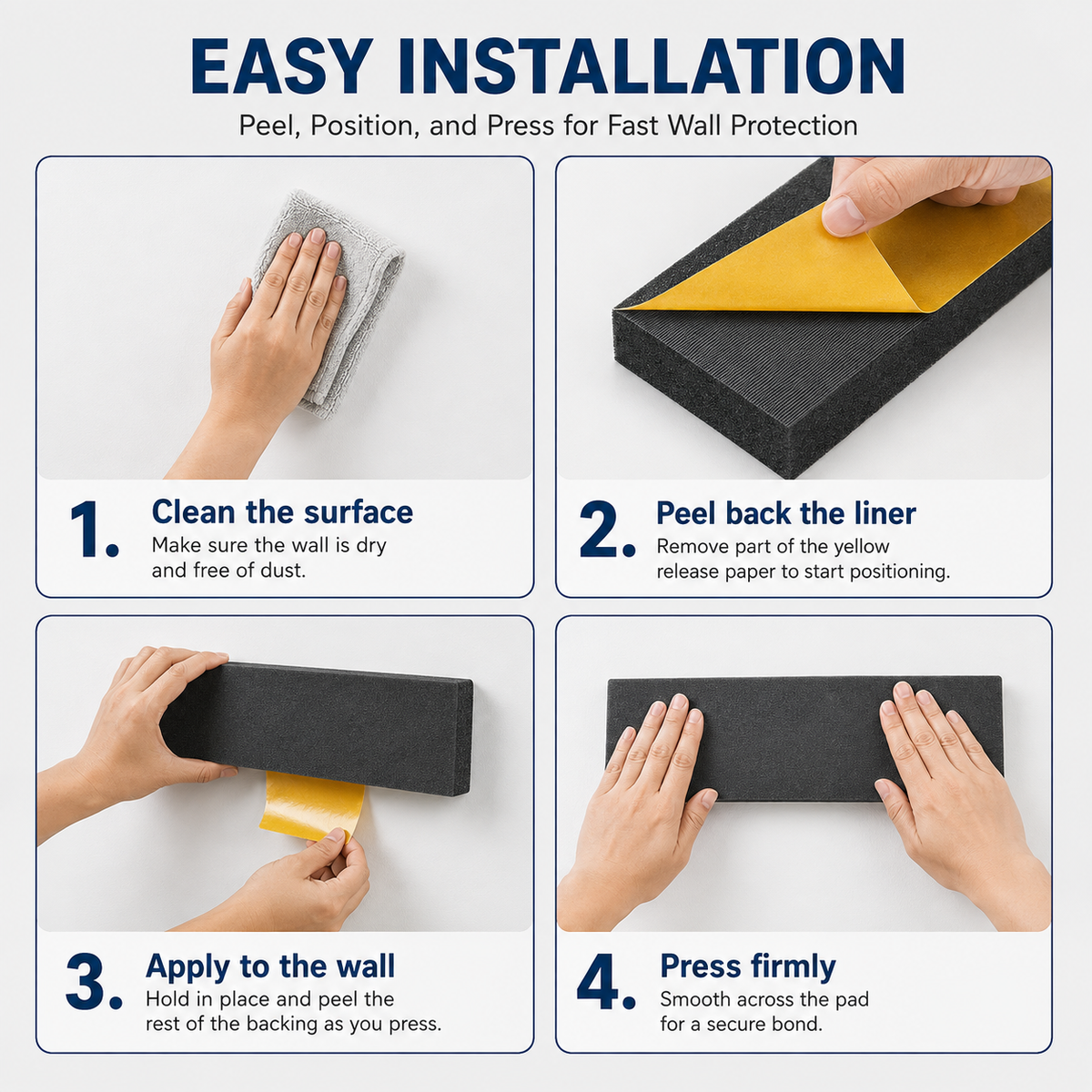 EASY INSTALLATION
Peel, Position, and Press for Fast Wall Protection

1. Clean the surface
Make sure the wall is dry and free of dust.

2. Peel back the liner
Remove part of the yellow release paper to start positioning.

3. Apply to the wall
Hold in place and peel the rest of the backing as you press.

4. Press firmly
Smooth across the pad for a secure bond.